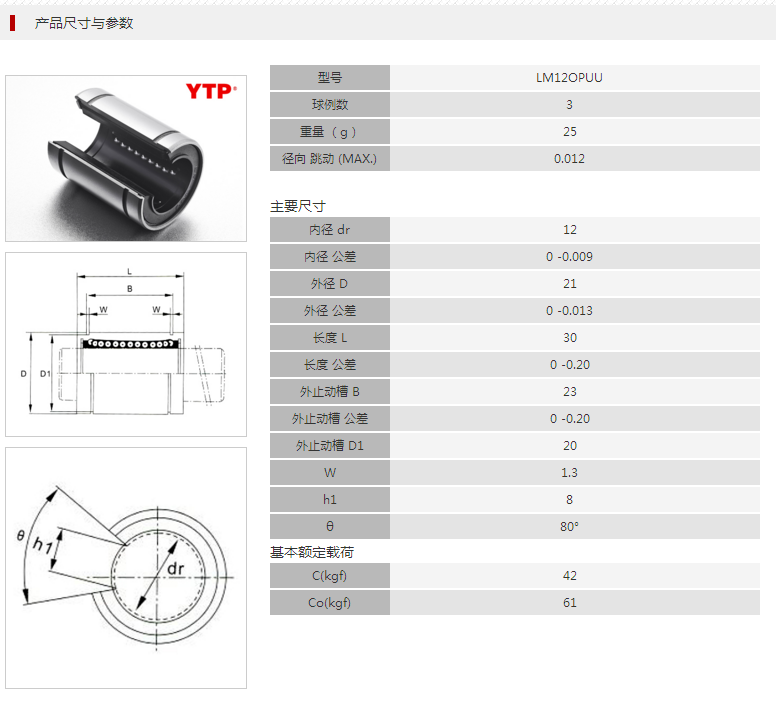 产品尺寸与参数

YTP

L
B
W
W
D
D1

θ
h1
dr

| 型号 | LM12OPUU |
|---|---|
| 球例数 | 3 |
| 重量（g） | 25 |
| 径向 跳动 (MAX.) | 0.012 |

主要尺寸

| 内径 dr | 12 |
|---|---|
| 内径 公差 | 0 -0.009 |
| 外径 D | 21 |
| 外径 公差 | 0 -0.013 |
| 长度 L | 30 |
| 长度 公差 | 0 -0.20 |
| 外止动槽 B | 23 |
| 外止动槽 公差 | 0 -0.20 |
| 外止动槽 D1 | 20 |
| W | 1.3 |
| h1 | 8 |
| θ | 80° |

基本额定载荷

| C(kgf) | 42 |
|---|---|
| Co(kgf) | 61 |